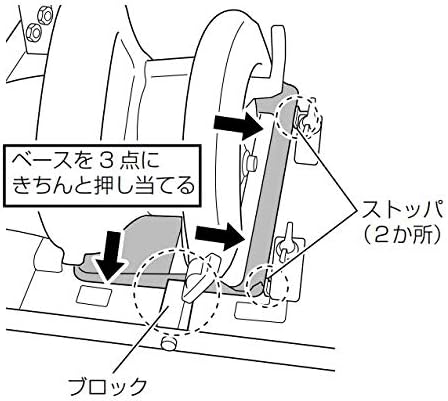 ベースを３点に
きちんと押し当てる

ストッパ
（2か所）

ブロック